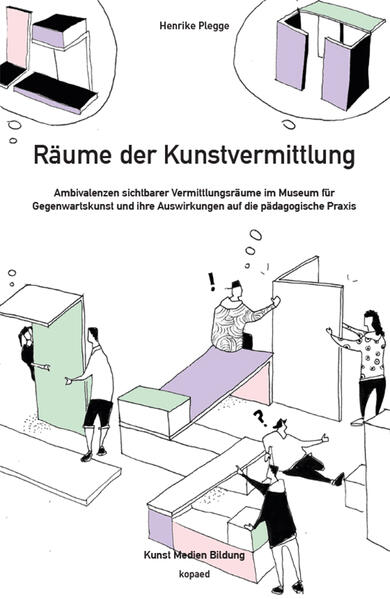 Henrike Plegge

Räume der Kunstvermittlung

Ambivalenzen sichtbarer Vermittlungsräume im Museum für Gegenwartskunst und ihre Auswirkungen auf die pädagogische Praxis

!

?

Kunst Medien Bildung

kopaed